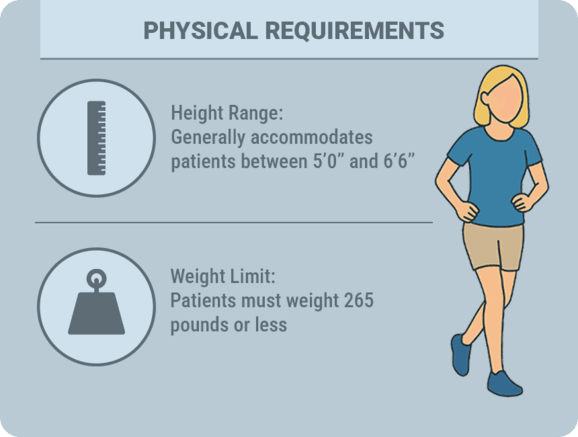 PHYSICAL REQUIREMENTS

Height Range:
Generally accommodates patients between 5'0" and 6'6"

Weight Limit:
Patients must weight 265 pounds or less